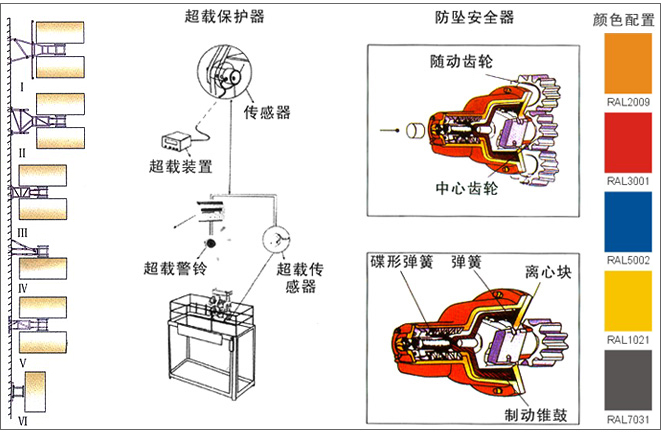 I

II

III

IV

V

VI

超载保护器

传感器

超载装置

超载警铃

超载传感器

防坠安全器

随动齿轮

中心齿轮

碟形弹簧

弹簧

离心块

制动锥鼓

颜色配置

RAL2009

RAL3001

RAL5002

RAL1021

RAL7031